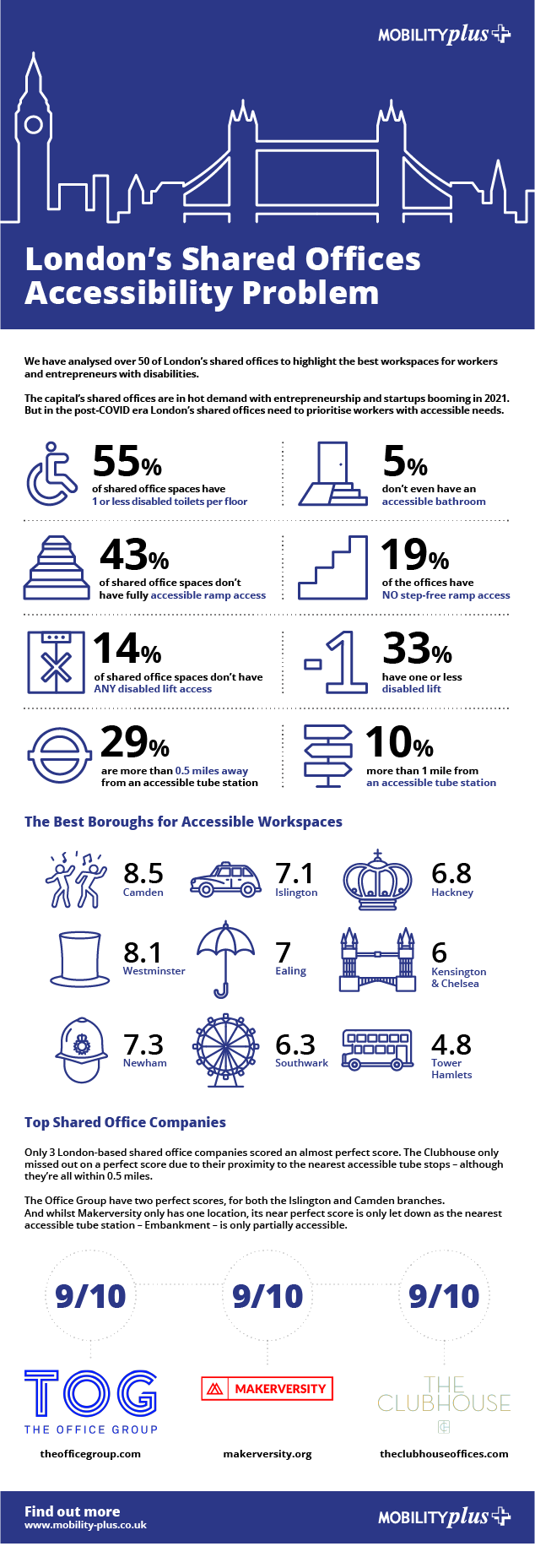 MOBILITYplus

London's Shared Offices Accessibility Problem

We have analysed over 50 of London's shared offices to highlight the best workspaces for workers and entrepreneurs with disabilities.

The capital's shared offices are in hot demand with entrepreneurship and startups booming in 2021. But in the post-COVID era London's shared offices need to prioritise workers with accessible needs.

55%
of shared office spaces have 1 or less disabled toilets per floor

5%
don't even have an accessible bathroom

43%
of shared office spaces don't have fully accessible ramp access

19%
of the offices have NO step-free ramp access

14%
of shared office spaces don't have ANY disabled lift access

-1

33%
have one or less disabled lift

29%
are more than 0.5 miles away from an accessible tube station

10%
more than 1 mile from an accessible tube station

The Best Boroughs for Accessible Workspaces

8.5
Camden

7.1
Islington

6.8
Hackney

8.1
Westminster

7
Ealing

6
Kensington & Chelsea

7.3
Newham

6.3
Southwark

4.8
Tower Hamlets

Top Shared Office Companies

Only 3 London-based shared office companies scored an almost perfect score. The Clubhouse only missed out on a perfect score due to their proximity to the nearest accessible tube stops – although they're all within 0.5 miles.

The Office Group have two perfect scores, for both the Islington and Camden branches. And whilst Makerversity only has one location, its near perfect score is only let down as the nearest accessible tube station – Embankment – is only partially accessible.

9/10

9/10

9/10

TOG
THE OFFICE GROUP

MAKERVERSITY

THE CLUBHOUSE

theofficegroup.com

makerversity.org

theclubhouseoffices.com

Find out more
www.mobility-plus.co.uk

MOBILITYplus